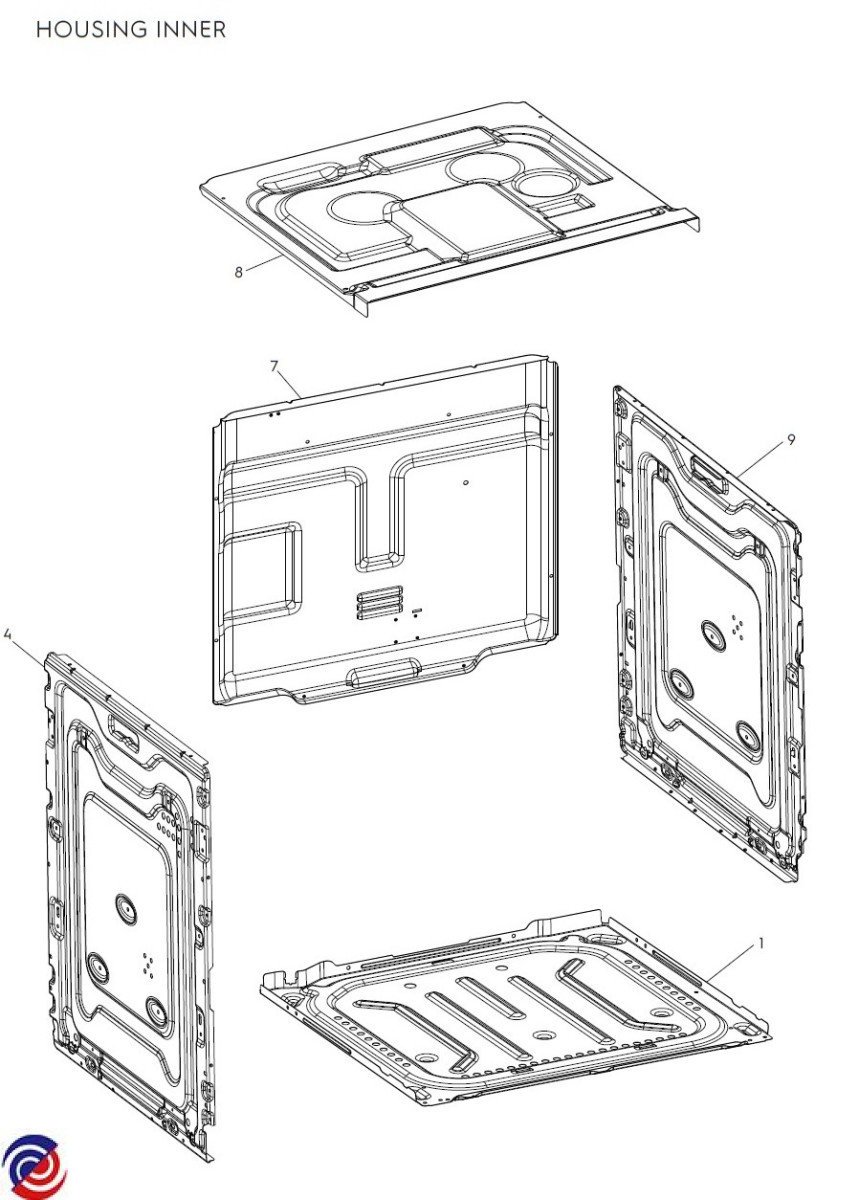 HOUSING INNER

8

7

9

4

1